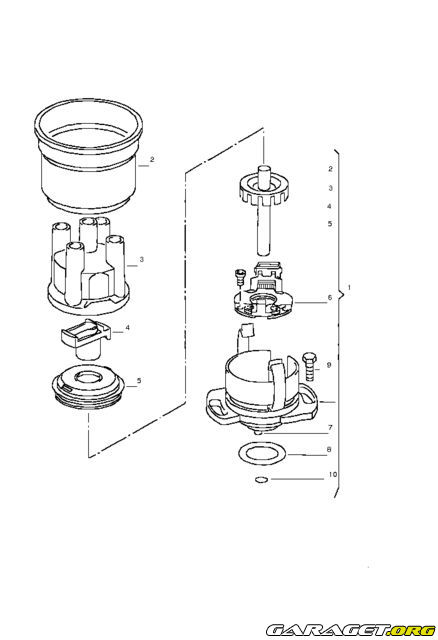 2
3
4
5
2
3
4
5
6
1
9
7
8
10
GARAGET.ORG