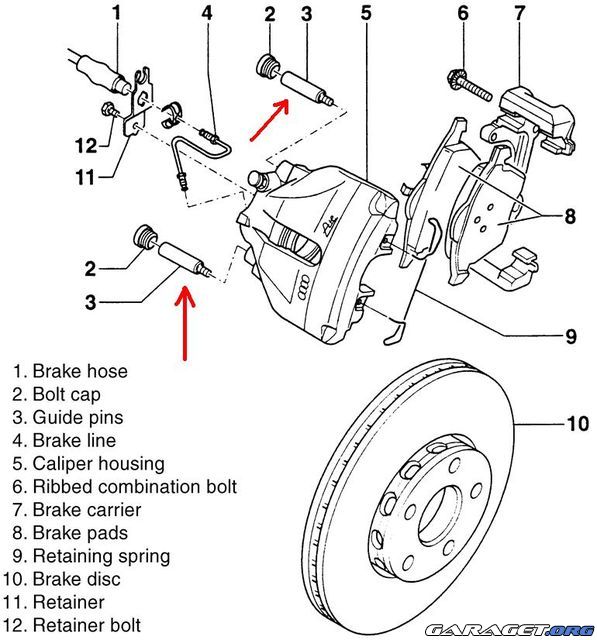 1
4
2
3
5
6
7
12
11
8
2
3
9
10

1. Brake hose
2. Bolt cap
3. Guide pins
4. Brake line
5. Caliper housing
6. Ribbed combination bolt
7. Brake carrier
8. Brake pads
9. Retaining spring
10. Brake disc
11. Retainer
12. Retainer bolt

GARAGET.ORG