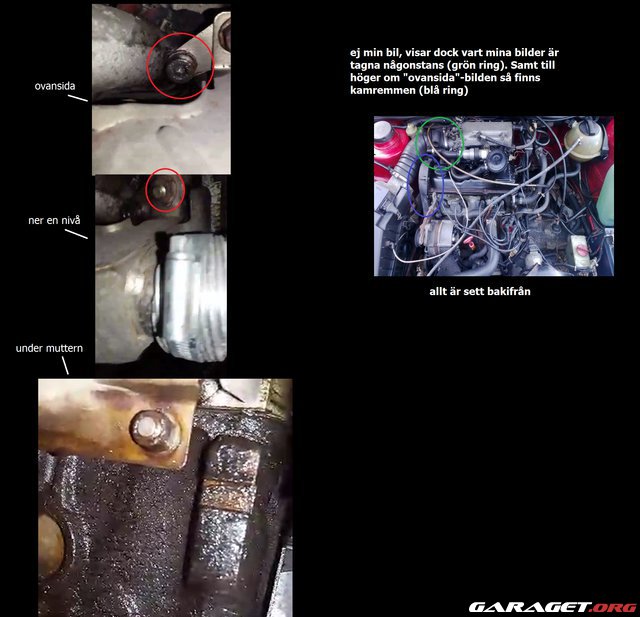 ovansida

ner en nivå

under muttern

ej min bil, visar dock vart mina bilder är tagna någonstans (grön ring). Samt till höger om "ovansida"-bilden så finns kamremmen (blå ring)

allt är sett bakifrån

GARAGET.ORG