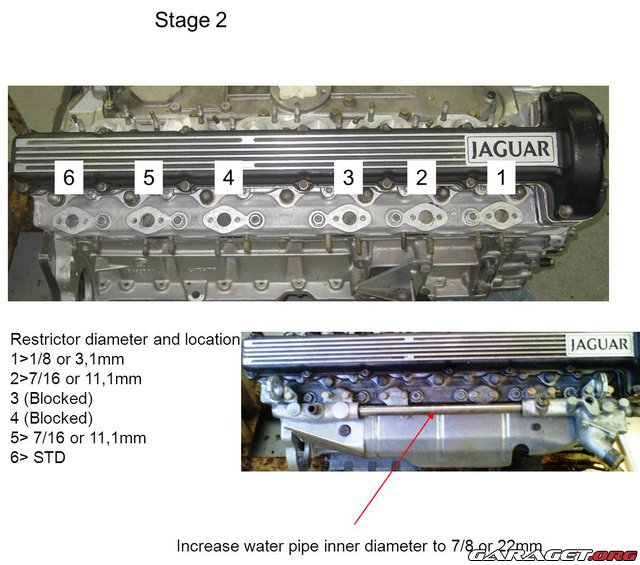 Stage 2

JAGUAR

6 5 4 3 2 1

Restrictor diameter and location
1>1/8 or 3,1mm
2>7/16 or 11,1mm
3 (Blocked)
4 (Blocked)
5> 7/16 or 11,1mm
6> STD

JAGUAR

Increase water pipe inner diameter to 7/8 or 22mm

GARAGET.ORG