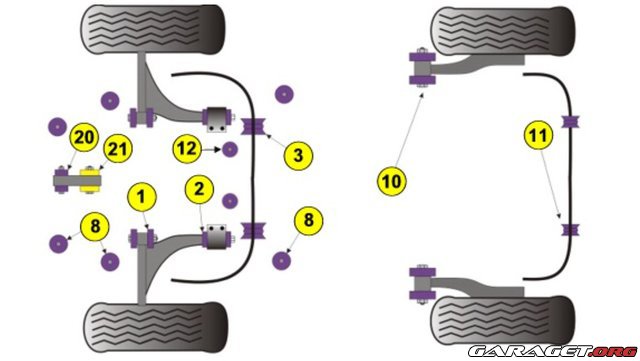 20
21
12
3
1
2
8
8
10
11
GARAGET.ORG