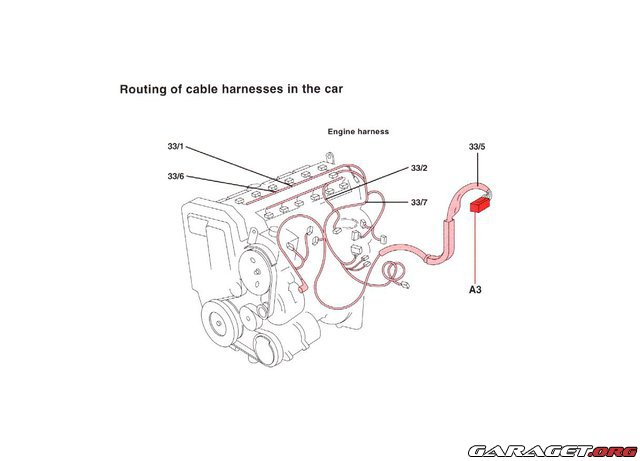 Routing of cable harnesses in the car

Engine harness

33/1

33/6

33/2

33/7

33/5

A3

GARAGET.ORG